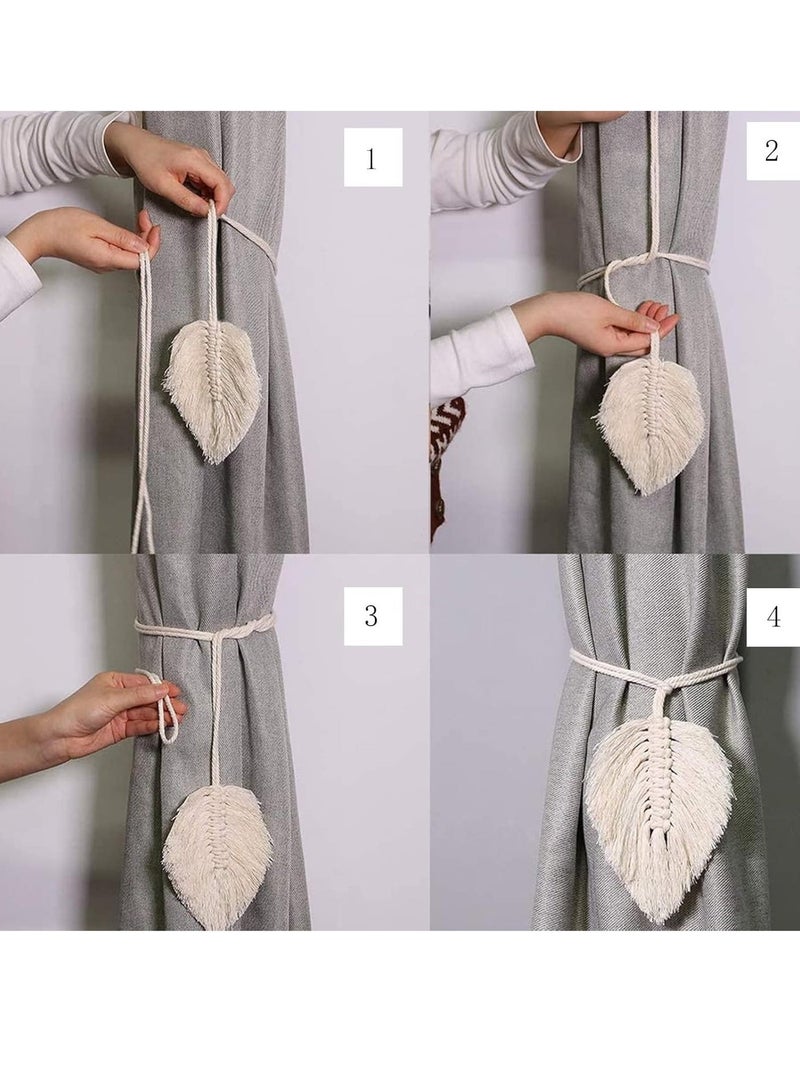 1

2

3

4